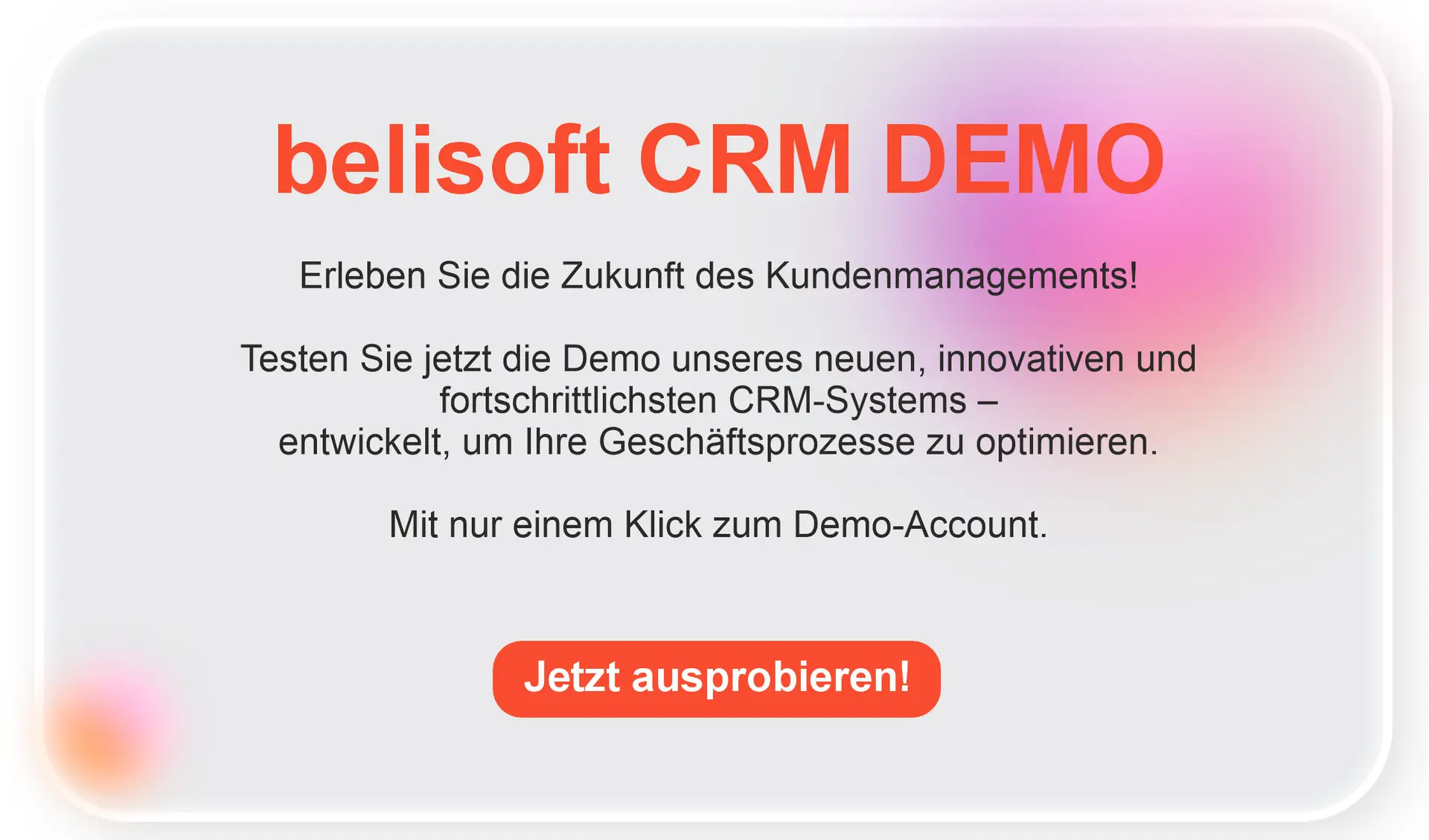 belisoft CRM DEMO

Erleben Sie die Zukunft des Kundenmanagements!

Testen Sie jetzt die Demo unseres neuen, innovativen und fortschrittlichsten CRM-Systems – entwickelt, um Ihre Geschäftsprozesse zu optimieren.

Mit nur einem Klick zum Demo-Account.

Jetzt ausprobieren!